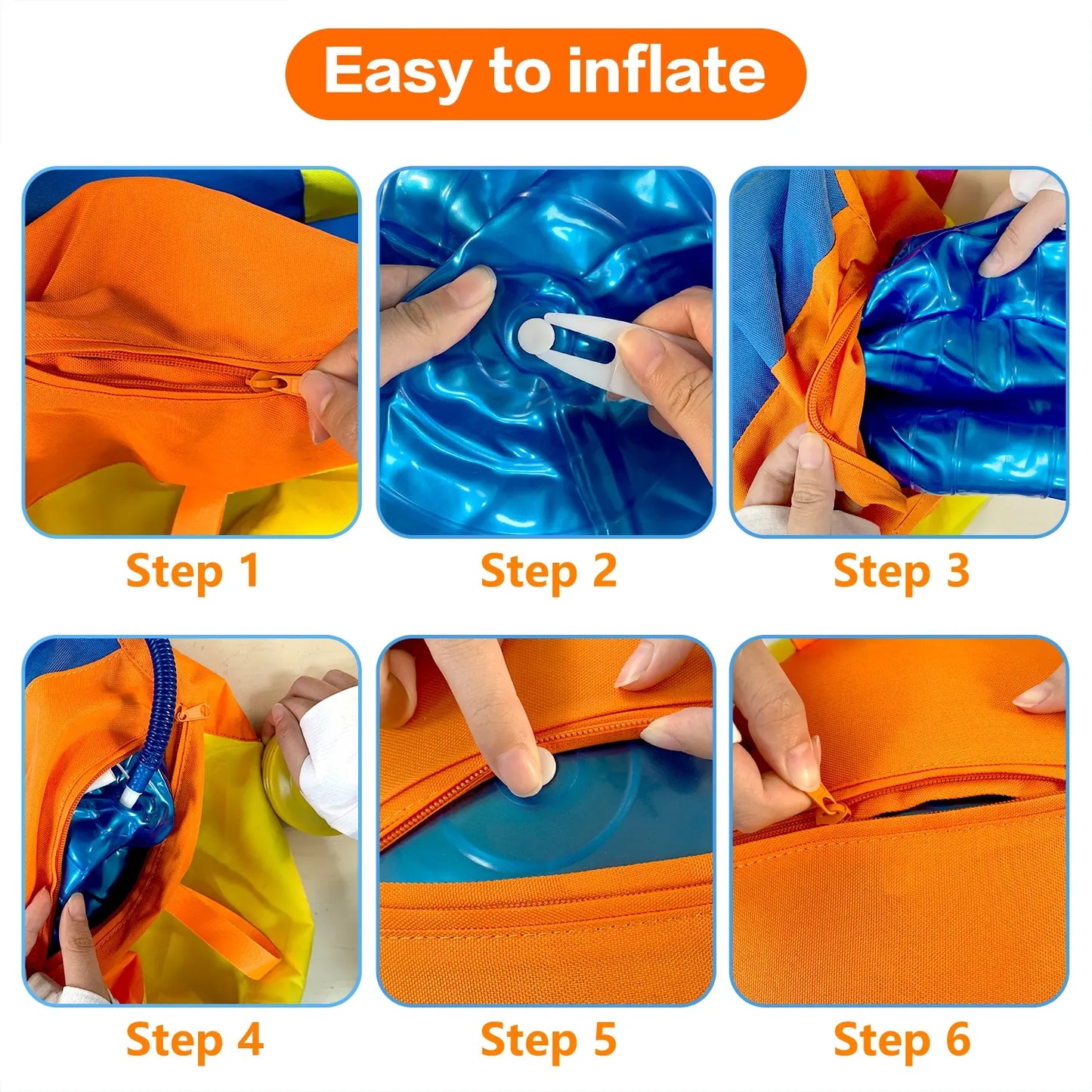 Easy to inflate

Step 1

Step 2

Step 3

Step 4

Step 5

Step 6